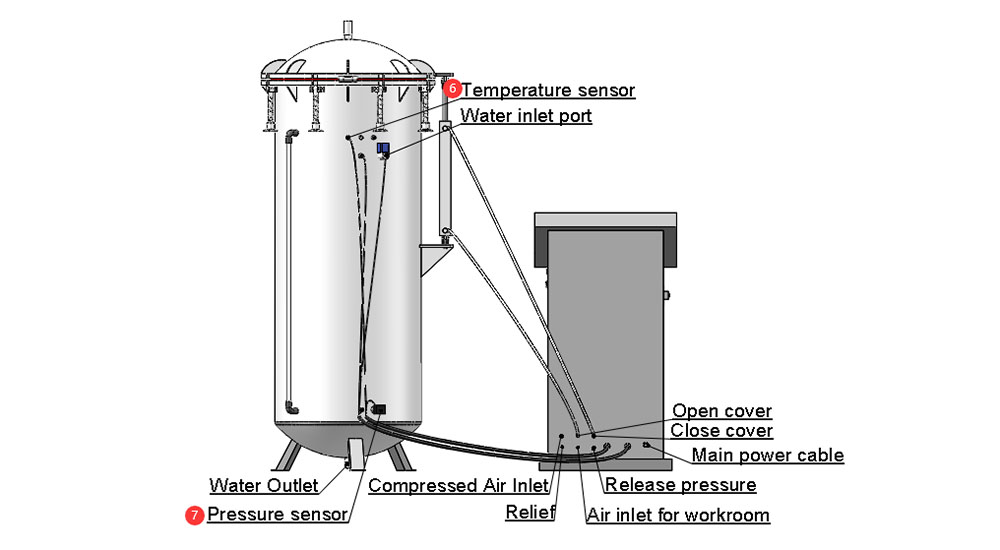 6 Temperature sensor
Water inlet port
Open cover
Close cover
Main power cable
Water Outlet
Compressed Air Inlet
Release pressure
7 Pressure sensor
Relief
Air inlet for workroom