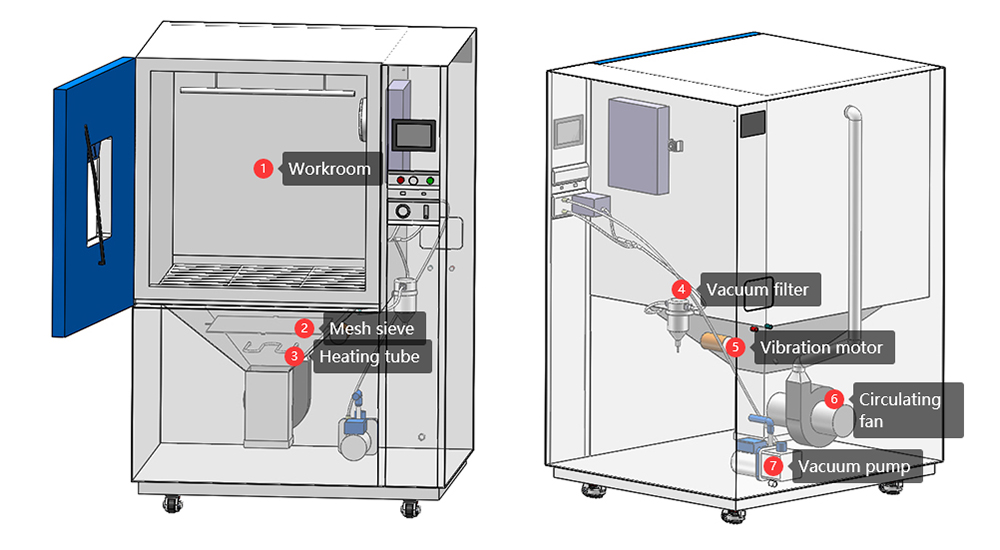 1 Workroom

2 Mesh sieve

3 Heating tube

4 Vacuum filter

5 Vibration motor

6 Circulating fan

7 Vacuum pump