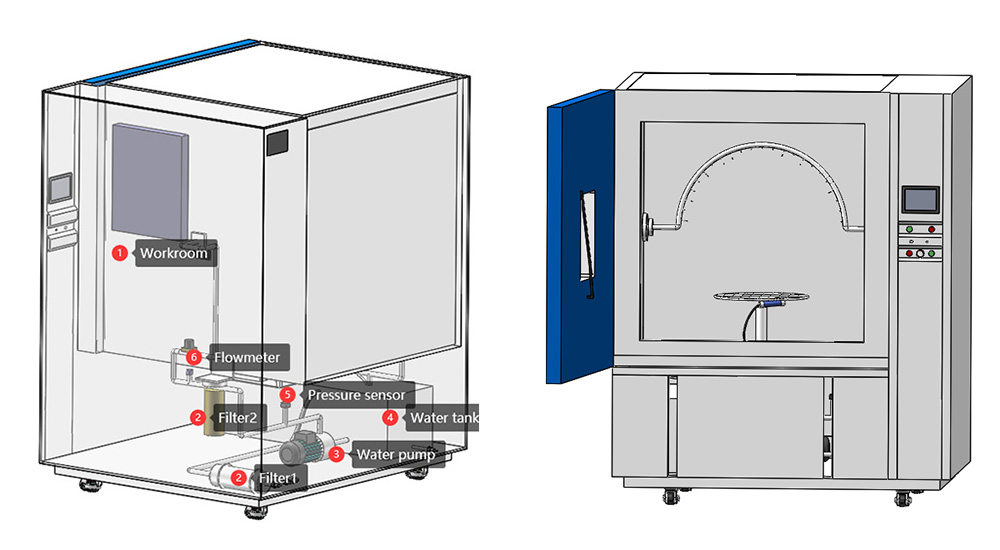 1 Workroom
6 Flowmeter
5 Pressure sensor
2 Filter2
4 Water tank
3 Water pump
2 Filter1