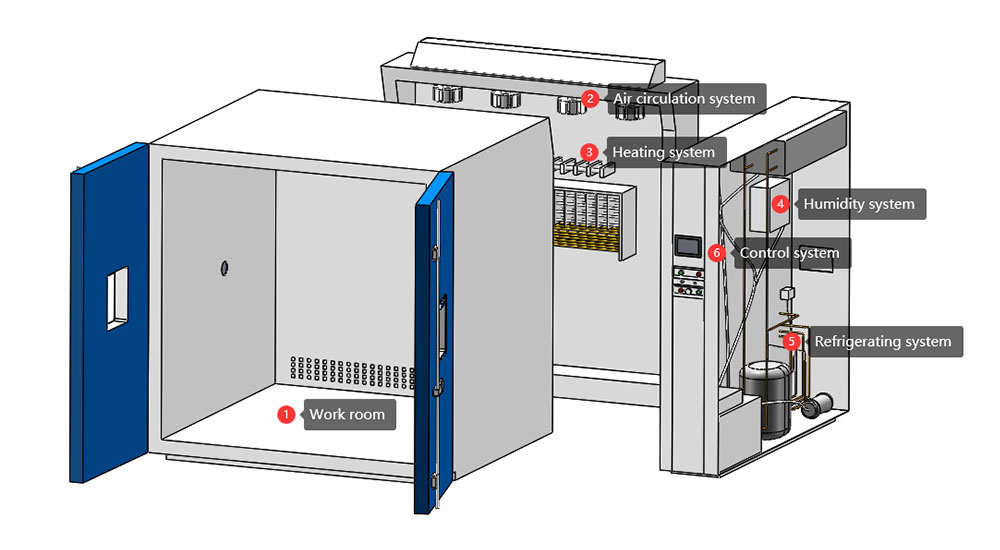 2 Air circulation system

3 Heating system

4 Humidity system

6 Control system

5 Refrigerating system

1 Work room