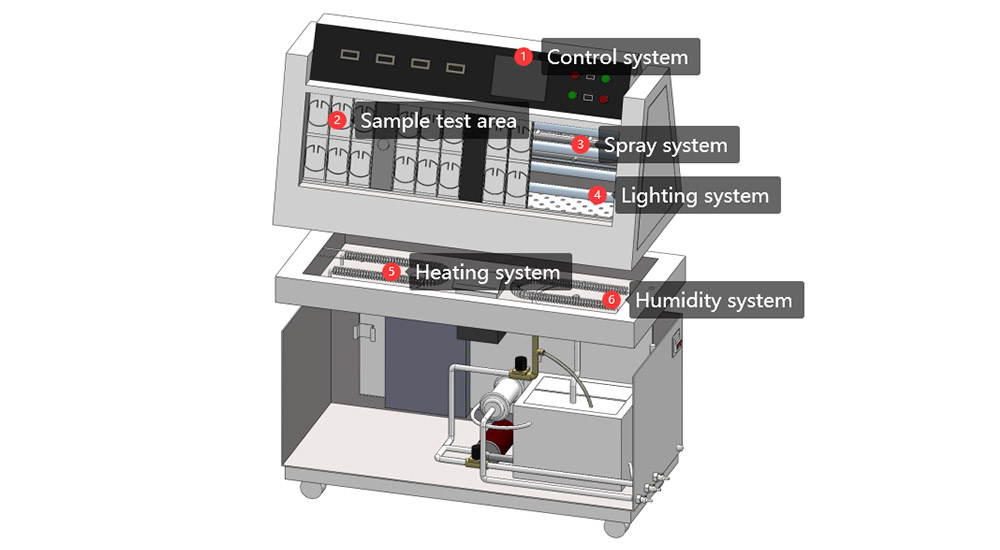 1 Control system
2 Sample test area
3 Spray system
4 Lighting system
5 Heating system
6 Humidity system