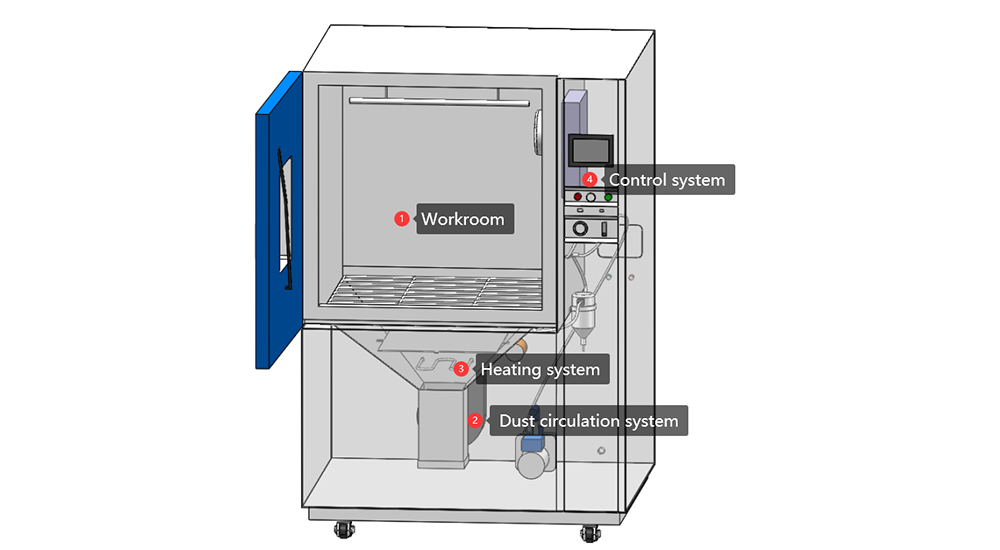 4 Control system

1 Workroom

3 Heating system

2 Dust circulation system